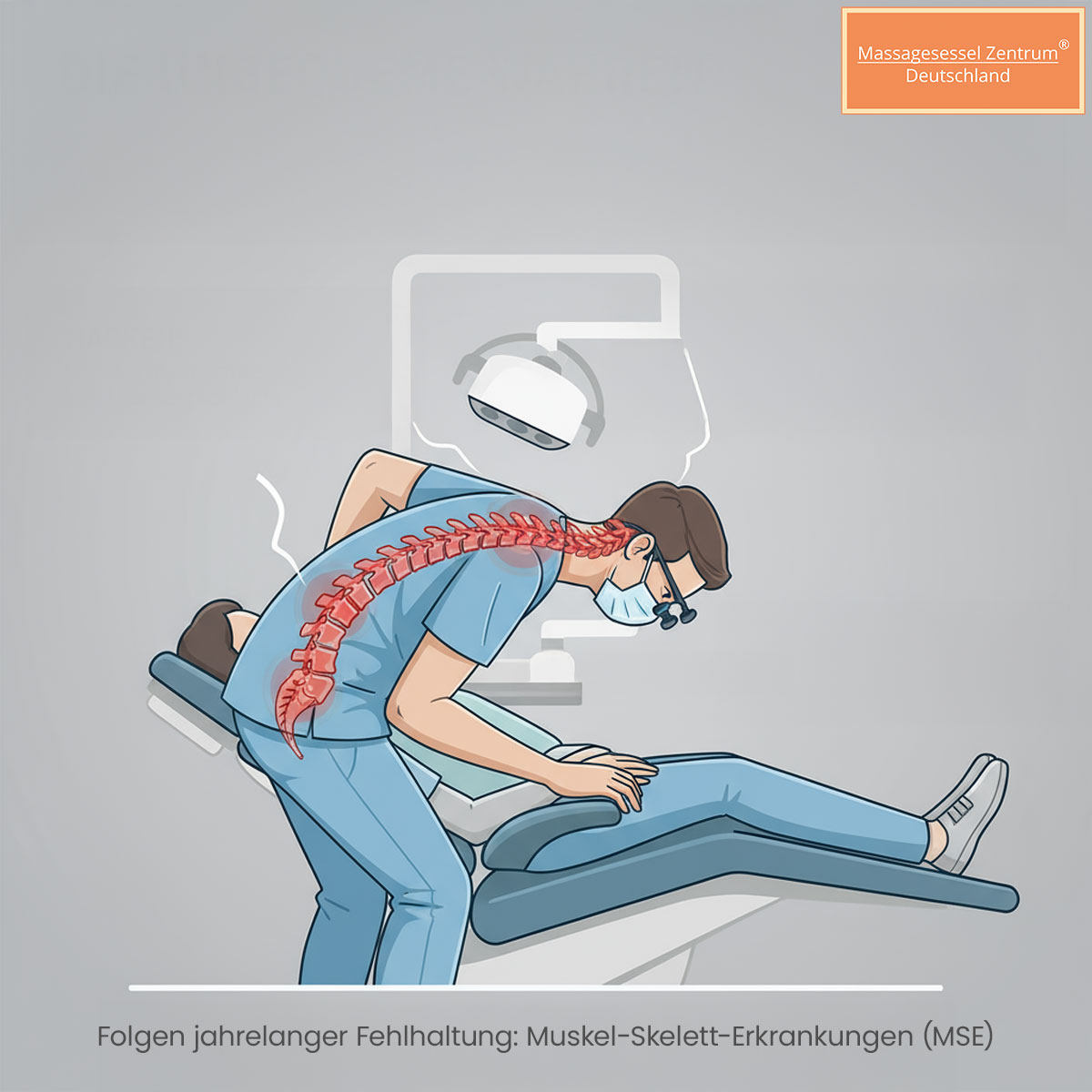 Massagesessel Zentrum®
Deutschland

Folgen jahrelanger Fehlhaltung: Muskel-Skelett-Erkrankungen (MSE)